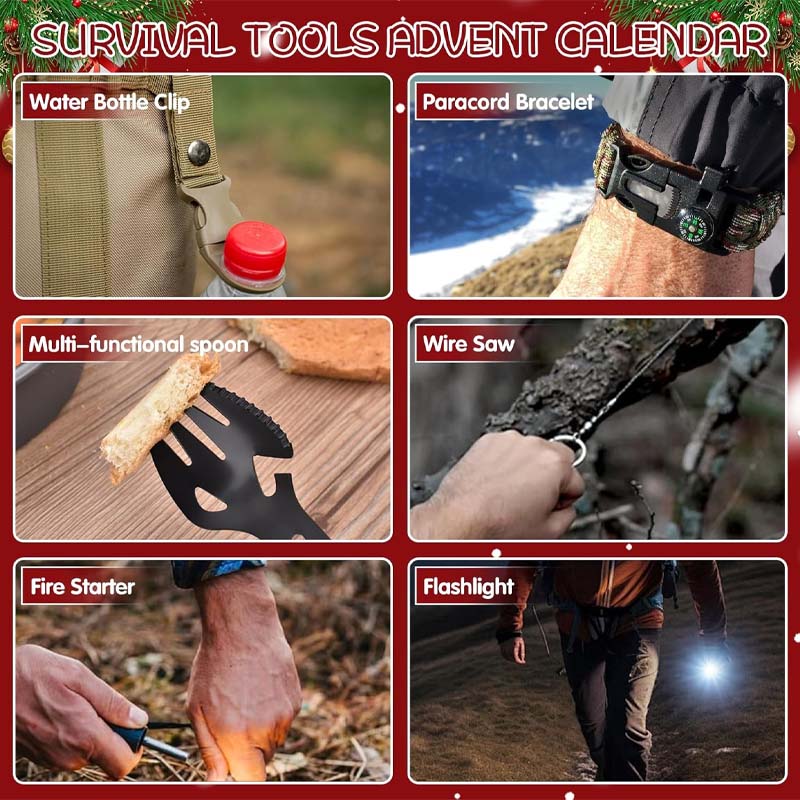 SURVIVAL TOOLS ADVENT CALENDAR

Water Bottle Clip

Paracord Bracelet

Multi-functional spoon

Wire Saw

Fire Starter

Flashlight