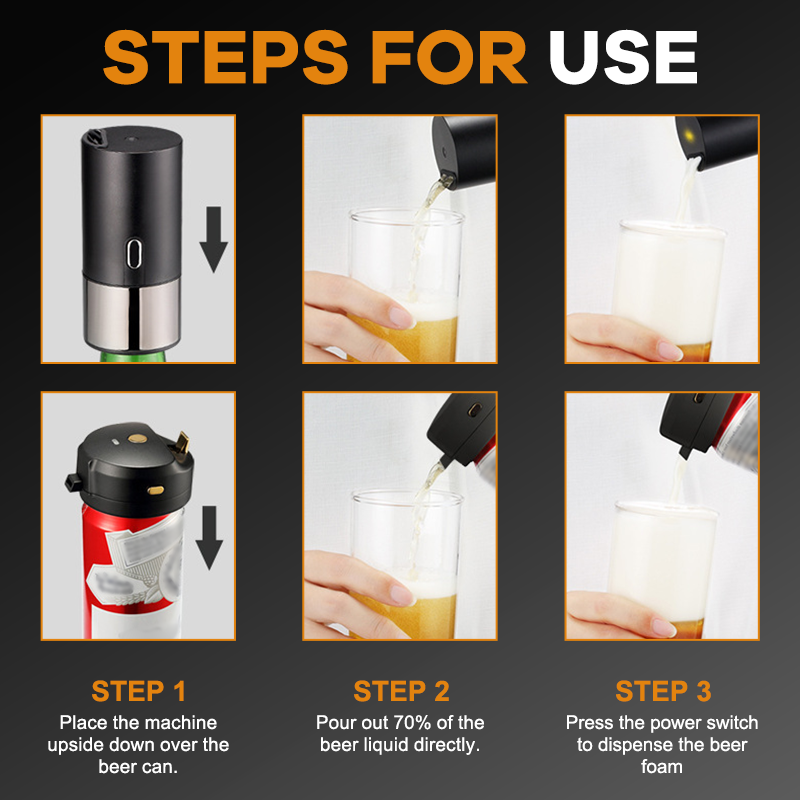 STEPS FOR USE

STEP 1
Place the machine upside down over the beer can.

STEP 2
Pour out 70% of the beer liquid directly.

STEP 3
Press the power switch to dispense the beer foam