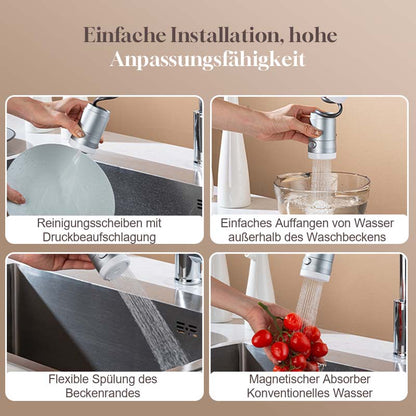 Einfache Installation, hohe Anpassungsfähigkeit

Reinigungsscheiben mit Druckbeaufschlagung

Einfaches Auffangen von Wasser außerhalb des Waschbeckens

Flexible Spülung des Beckenrandes

Magnetischer Absorber Konventionelles Wasser