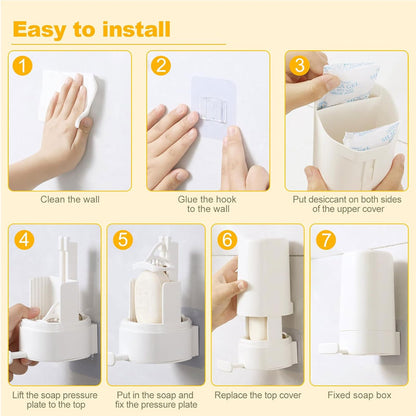 Easy to install

1
Clean the wall

2
Glue the hook to the wall

3
Put desiccant on both sides of the upper cover

4
Lift the soap pressure plate to the top

5
Put in the soap and fix the pressure plate

6
Replace the top cover

7
Fixed soap box